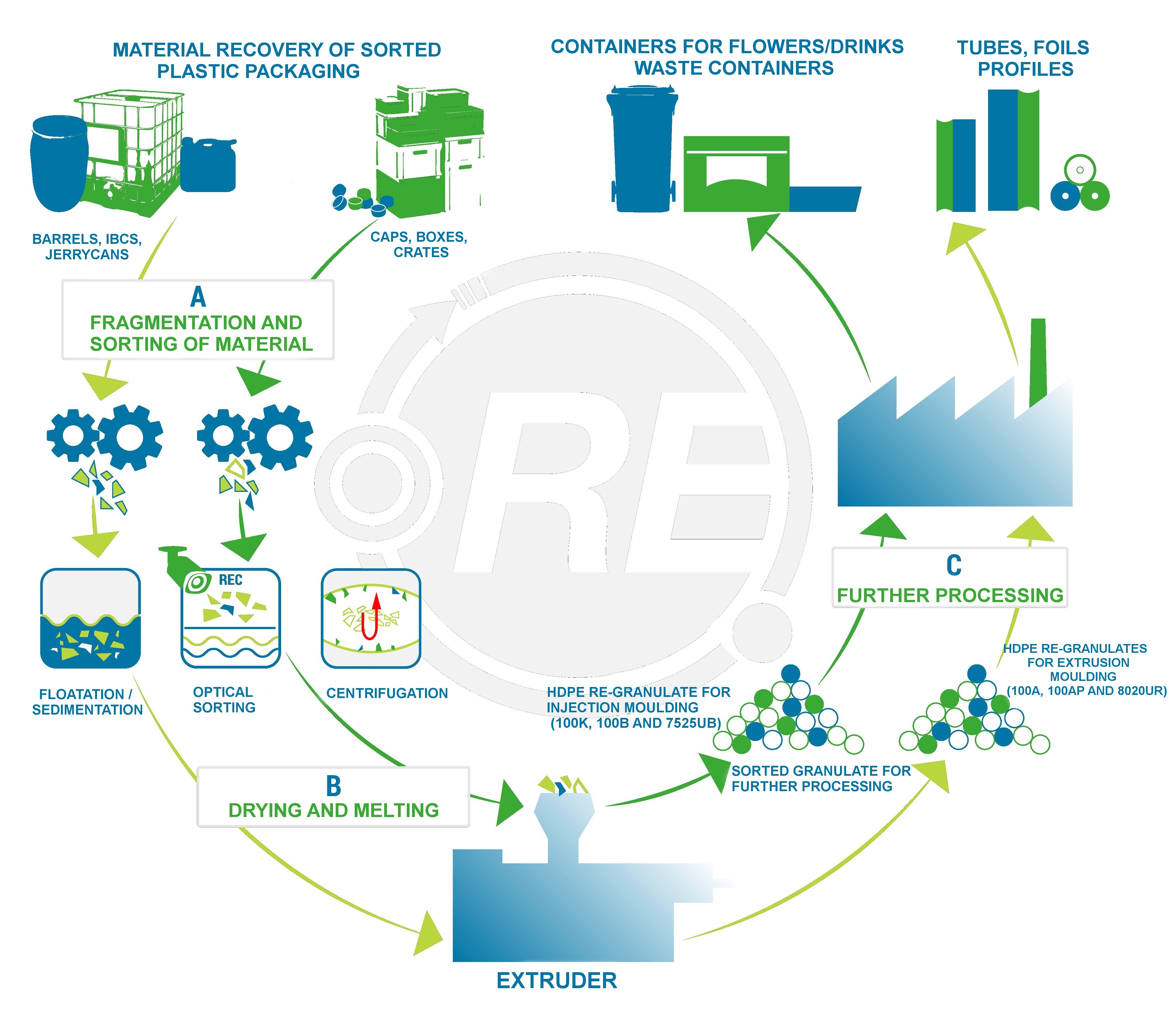 MATERIAL RECOVERY OF SORTED PLASTIC PACKAGING

CONTAINERS FOR FLOWERS/DRINKS WASTE CONTAINERS

TUBES, FOILS PROFILES

BARRELS, IBCS, JERRYCANS

CAPS, BOXES, CRATES

A
FRAGMENTATION AND SORTING OF MATERIAL

RE

REC

FLOATATION / SEDIMENTATION

OPTICAL SORTING

CENTRIFUGATION

C
FURTHER PROCESSING

HDPE RE-GRANULATE FOR INJECTION MOULDING (100K, 100B AND 7525UB)

HDPE RE-GRANULATES FOR EXTRUSION MOULDING (100A, 100AP AND 8020UR)

SORTED GRANULATE FOR FURTHER PROCESSING

B
DRYING AND MELTING

EXTRUDER